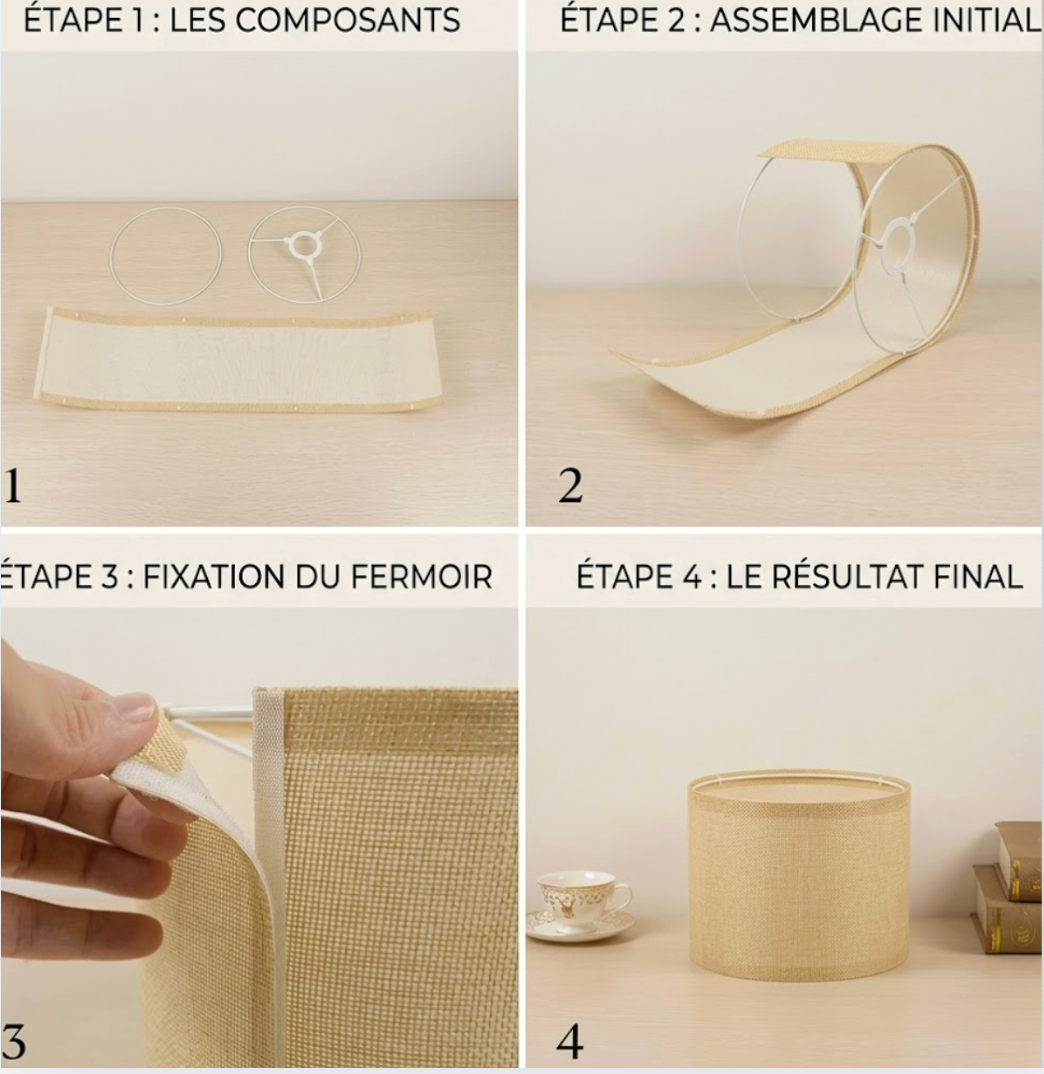 ÉTAPE 1 : LES COMPOSANTS

1

ÉTAPE 2 : ASSEMBLAGE INITIAL

2

ÉTAPE 3 : FIXATION DU FERMOIR

3

ÉTAPE 4 : LE RÉSULTAT FINAL

4